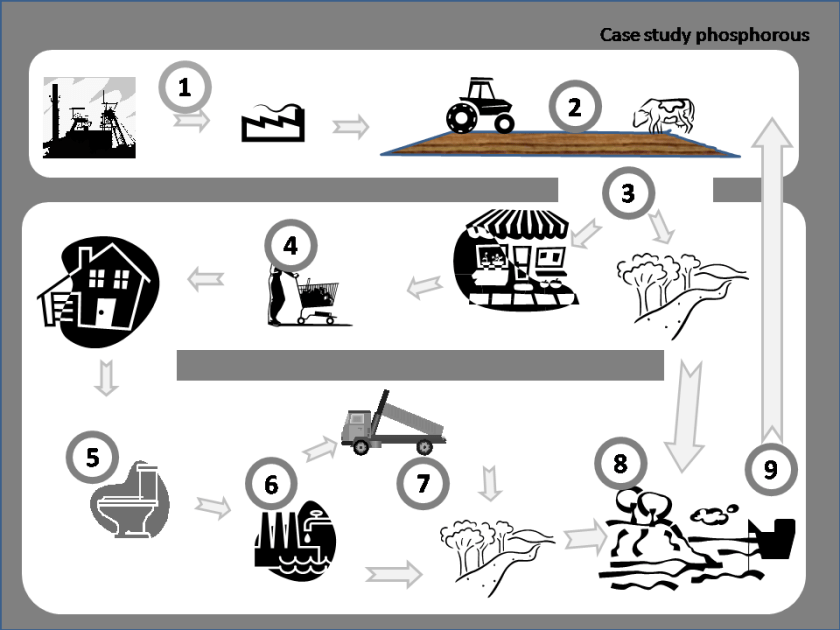 Case study phosphorous

1

2

3

4

5

6

7

8

9